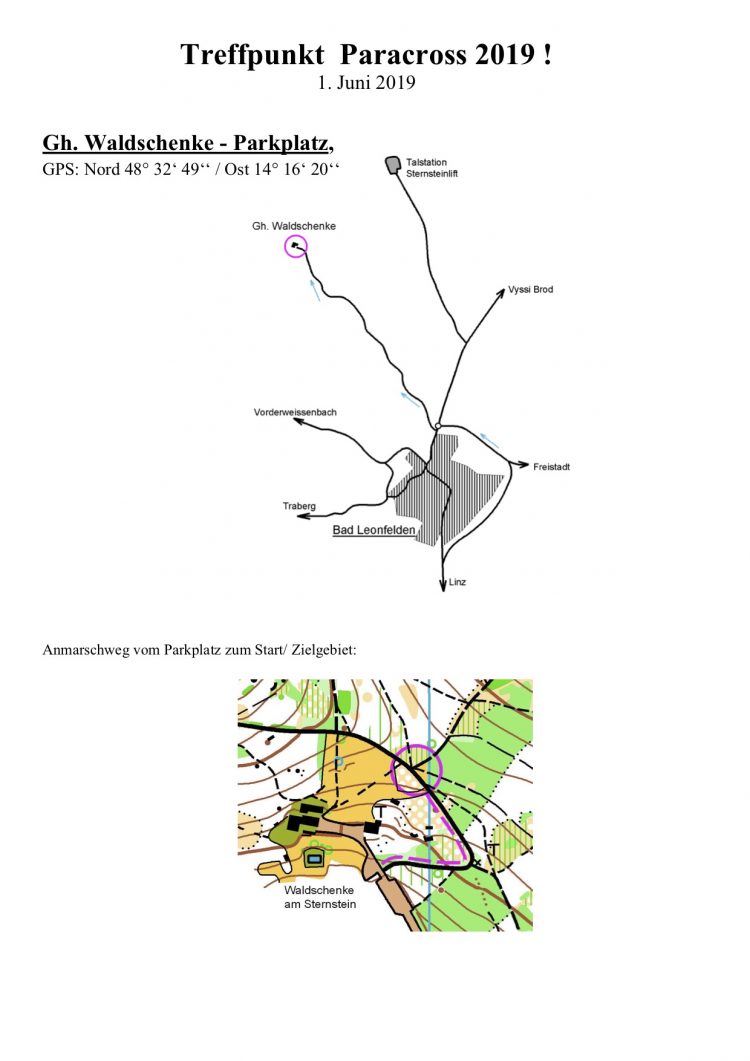 Treffpunkt Paracross 2019 !
1. Juni 2019

Gh. Waldschenke - Parkplatz,
GPS: Nord 48° 32‘ 49‘‘ / Ost 14° 16‘ 20‘‘

Talstation Sternsteinlift

Gh. Waldschenke

Vyssi Brod

Vorderweissenbach

Freistadt

Traberg

Bad Leonfelden

Linz

Anmarschweg vom Parkplatz zum Start/ Zielgebiet:

Waldschenke am Sternstein